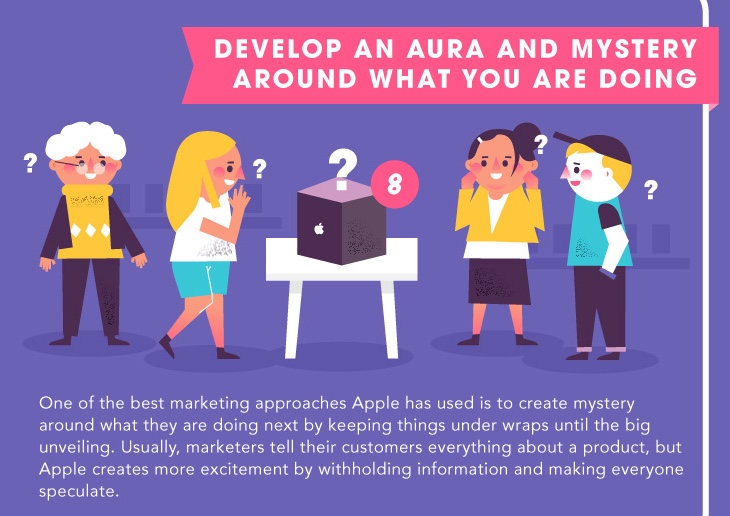 DEVELOP AN AURA AND MYSTERY AROUND WHAT YOU ARE DOING

?

?

?

8

?

?

One of the best marketing approaches Apple has used is to create mystery around what they are doing next by keeping things under wraps until the big unveiling. Usually, marketers tell their customers everything about a product, but Apple creates more excitement by withholding information and making everyone speculate.